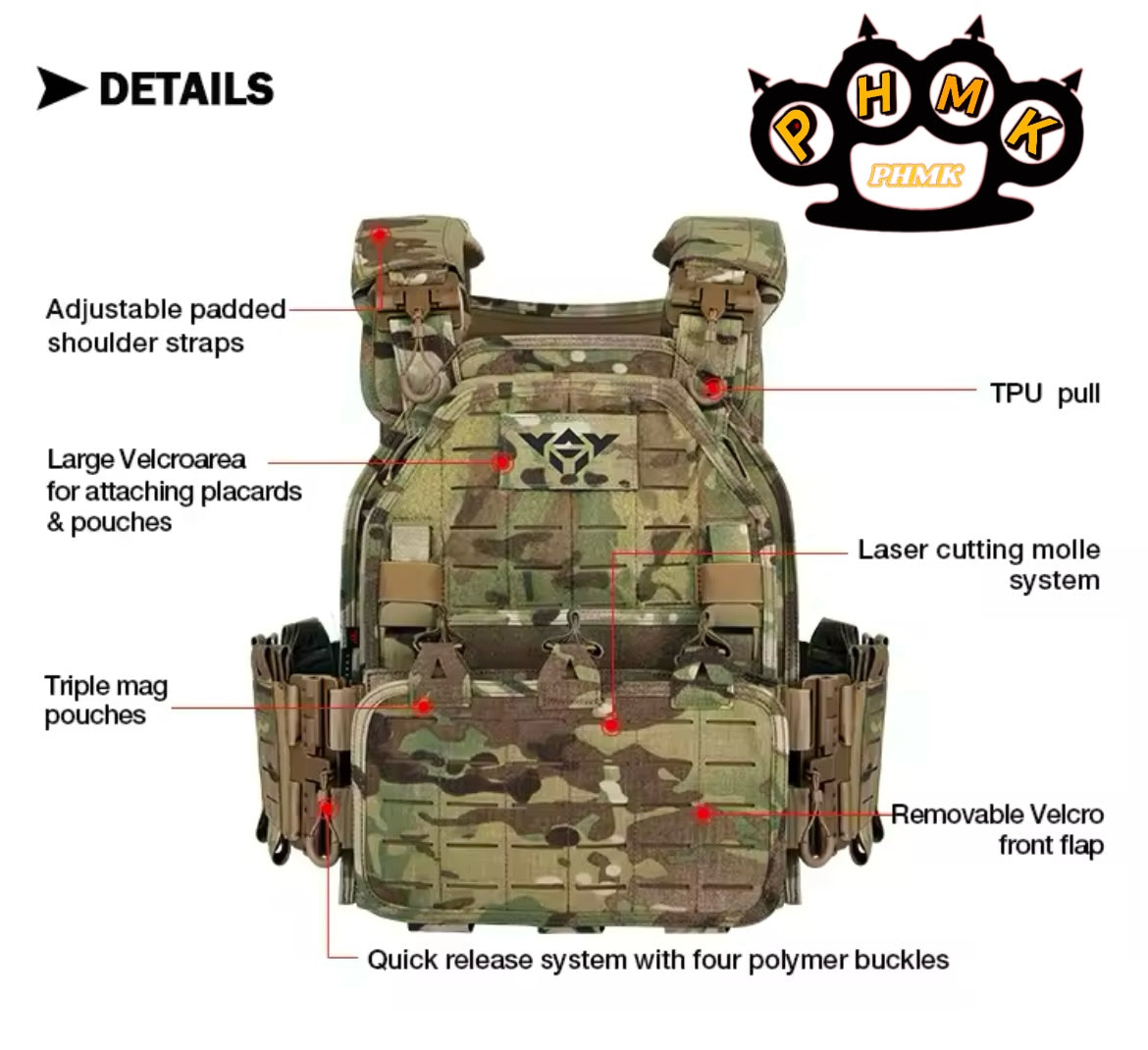 DETAILS

P H M K
PHMK

Adjustable padded shoulder straps

TPU pull

Large Velcroarea for attaching placards & pouches

Laser cutting molle system

Triple mag pouches

Removable Velcro front flap

Quick release system with four polymer buckles